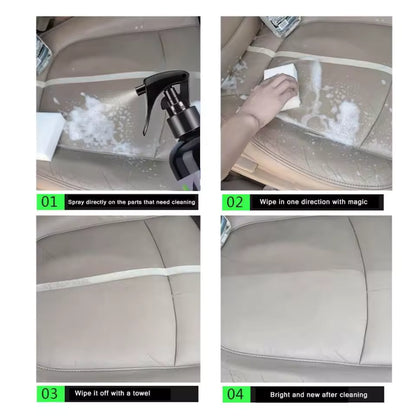 01 Spray directly on the parts that need cleaning

02 Wipe in one direction with magic

03 Wipe it off with a towel

04 Bright and new after cleaning